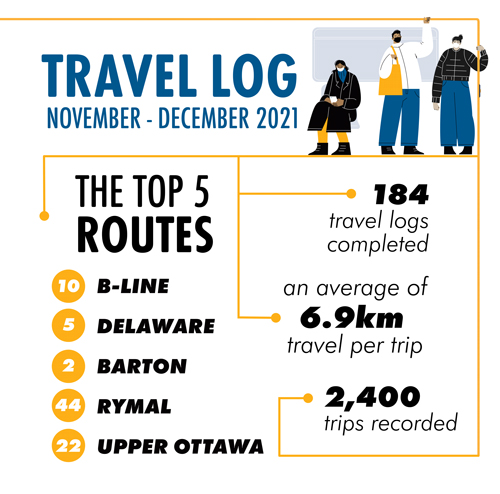 TRAVEL LOG
NOVEMBER - DECEMBER 2021

THE TOP 5
ROUTES

10 B-LINE
5 DELAWARE
2 BARTON
44 RYMAL
22 UPPER OTTAWA

184
travel logs completed

an average of
6.9km
travel per trip

2,400
trips recorded